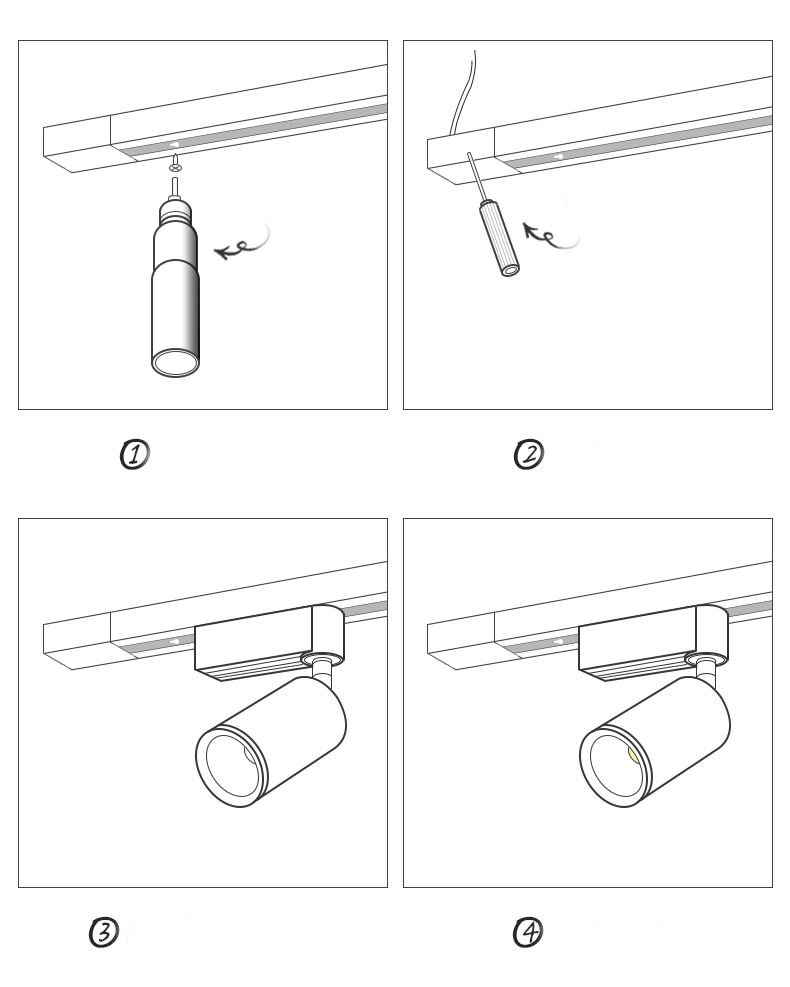 ①

②

③

④